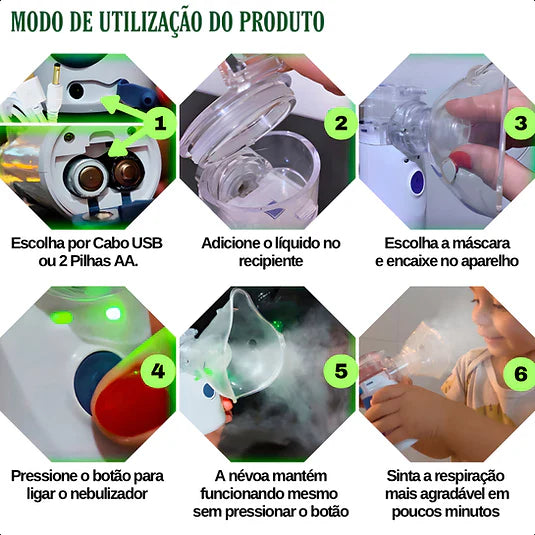 MODO DE UTILIZAÇÃO DO PRODUTO

1

Escolha por Cabo USB ou 2 Pilhas AA.

2

Adicione o líquido no recipiente

3

Escolha a máscara e encaixe no aparelho

4

Pressione o botão para ligar o nebulizador

5

A névoa mantém funcionando mesmo sem pressionar o botão

6

Sinta a respiração mais agradável em poucos minutos